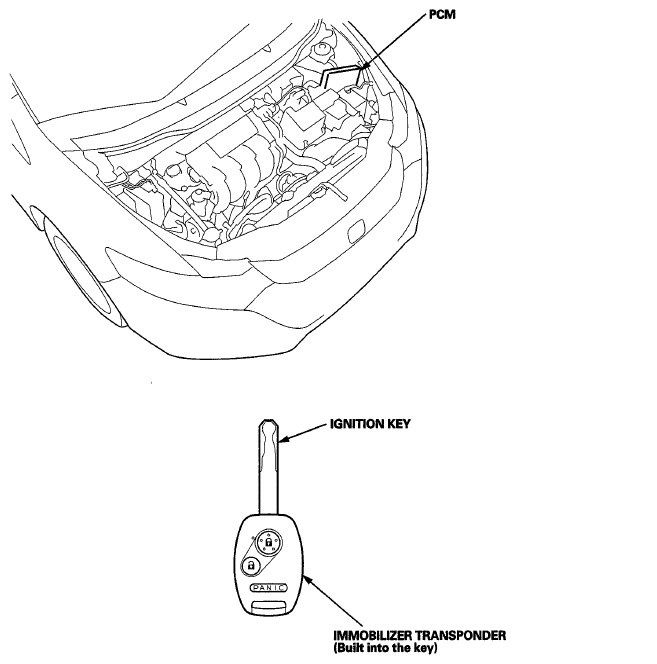 PCM

IGNITION KEY

PANIC

IMMOBILIZER TRANSPONDER
(Built into the key)