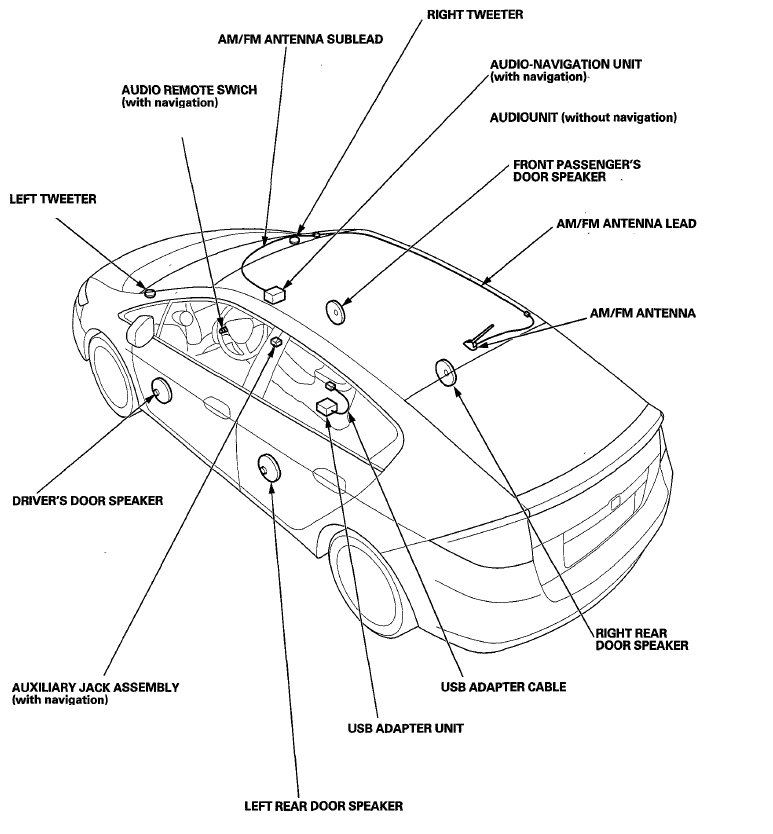 RIGHT TWEETER

AM/FM ANTENNA SUBLEAD

AUDIO-NAVIGATION UNIT
(with navigation)

AUDIO REMOTE SWICH
(with navigation)

AUDIOUNIT (without navigation)

FRONT PASSENGER'S
DOOR SPEAKER

LEFT TWEETER

AM/FM ANTENNA LEAD

AM/FM ANTENNA

DRIVER'S DOOR SPEAKER

RIGHT REAR
DOOR SPEAKER

AUXILIARY JACK ASSEMBLY
(with navigation)

USB ADAPTER CABLE

USB ADAPTER UNIT

LEFT REAR DOOR SPEAKER