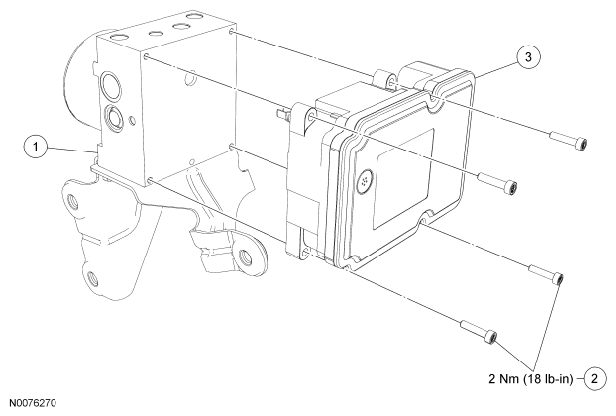 3

1

2 Nm (18 lb-in) 2

N0076270