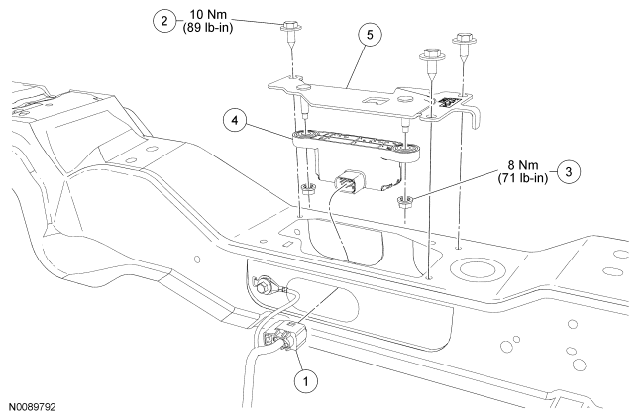 2 10 Nm (89 lb-in)

5

4

8 Nm (71 lb-in) 3

1

N0089792