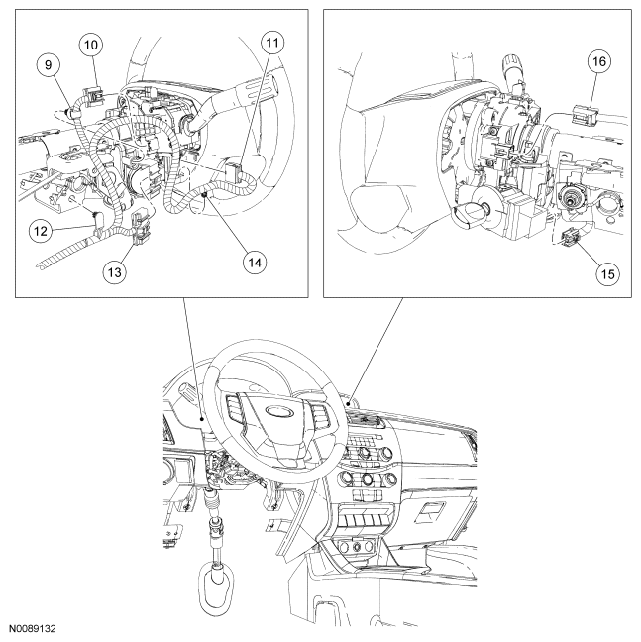 10
11
9
12
13
14
16
15
N0089132