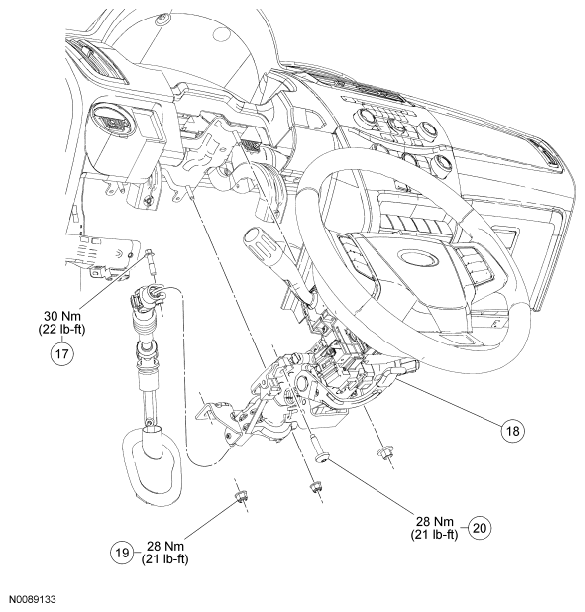 30 Nm
(22 lb-ft)
17

18

28 Nm
(21 lb-ft)
20

19
28 Nm
(21 lb-ft)

N0089133