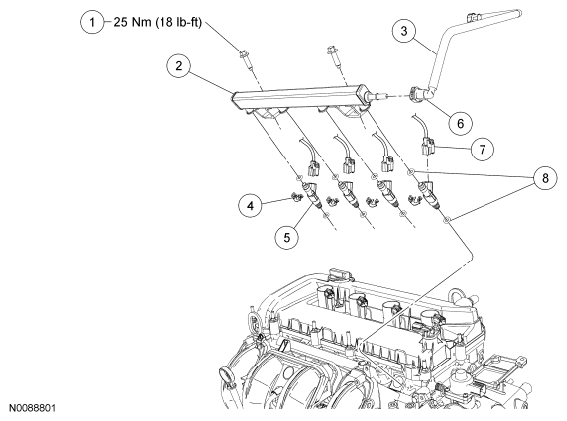 1 25 Nm (18 lb-ft)
2
3
6
7
8
4
5
N0088801