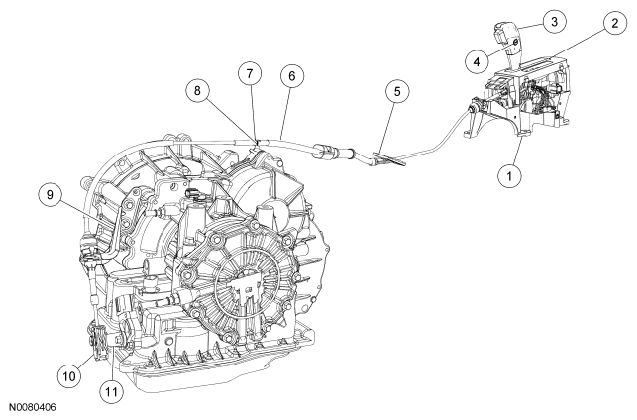 3
2
4
7
6
8
5
1
9
10
11
N0080406