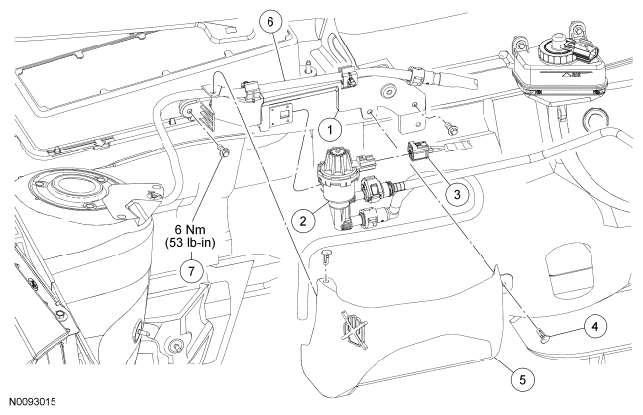 6
1
3
2
6 Nm
(53 lb-in)
7
4
5
N0093015