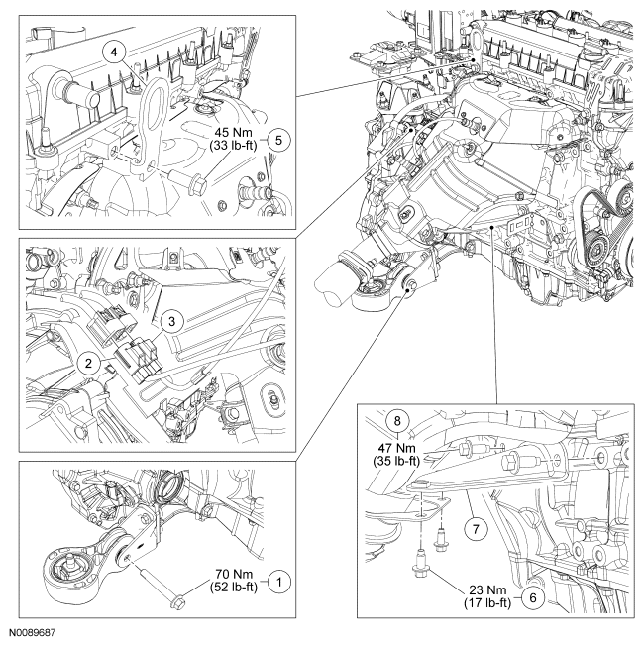 4

45 Nm
(33 lb-ft)
5

3

2

70 Nm
(52 lb-ft)
1

8
47 Nm
(35 lb-ft)

7

23 Nm
(17 lb-ft)
6

N0089687