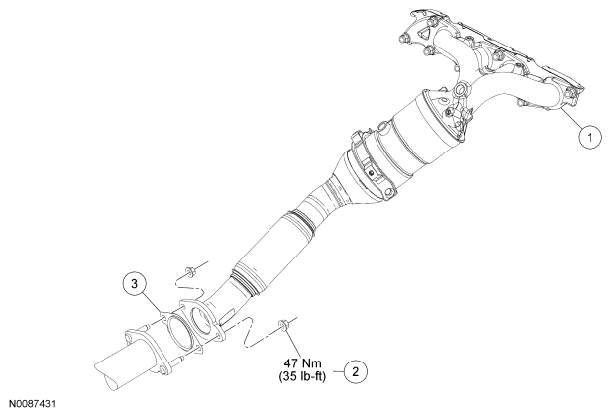 1

3

47 Nm
(35 lb-ft)

2

N0087431