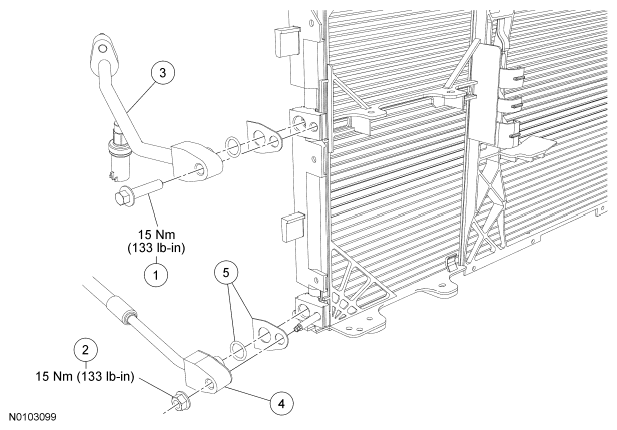 3

15 Nm
(133 lb-in)

1

5

2

15 Nm (133 lb-in)

4

N0103099