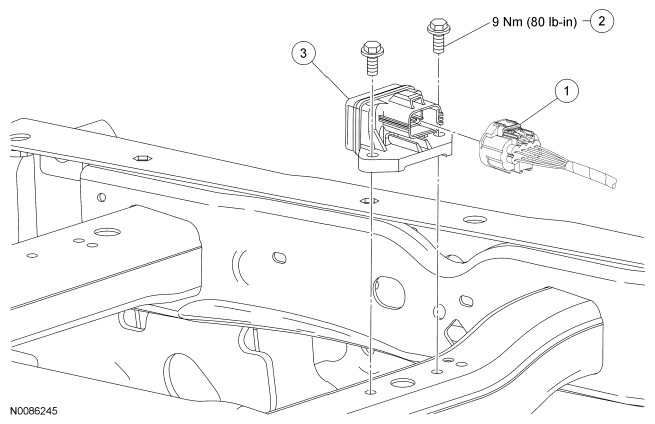 9 Nm (80 lb-in)
2
3
1
N0086245