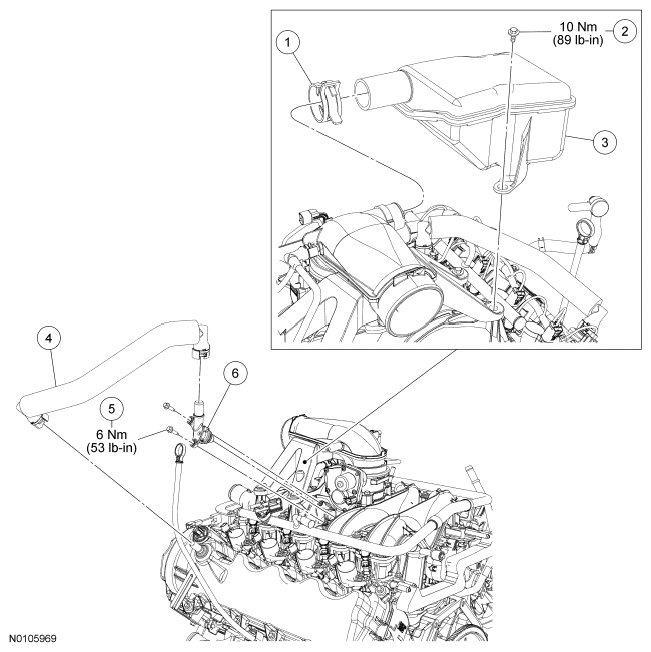 1

10 Nm
(89 lb-in)

2

3

4

6

5

6 Nm
(53 lb-in)

N0105969