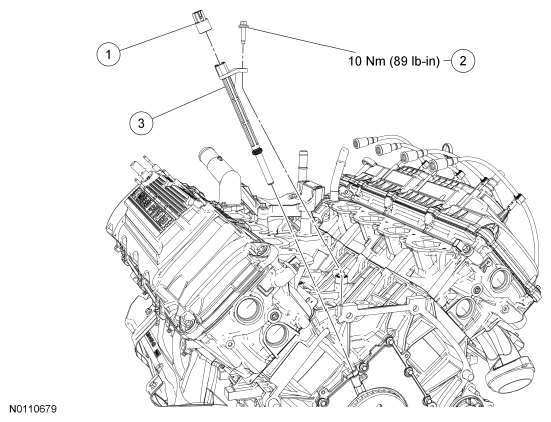 1

10 Nm (89 lb-in) 2

3

N0110679