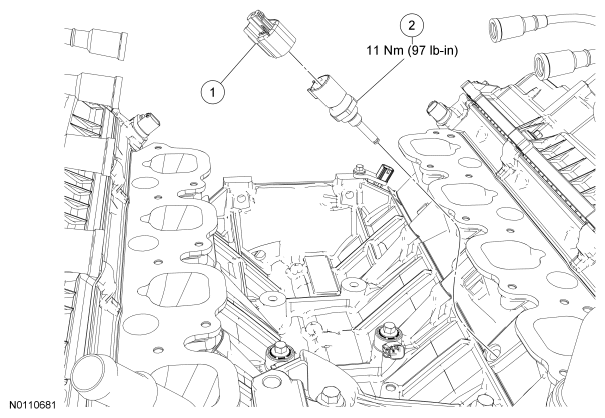 2
11 Nm (97 lb-in)
1
N0110681