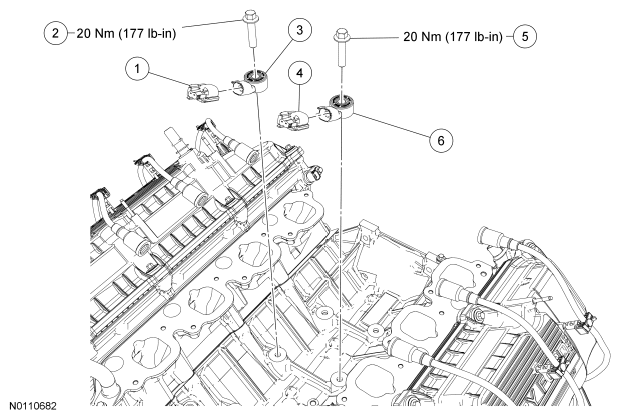 2 20 Nm (177 lb-in)

3

20 Nm (177 lb-in) 5

1

4

6

N0110682