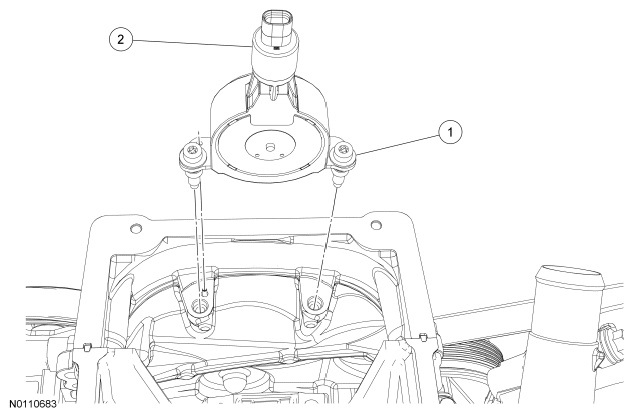 2

1

N0110683