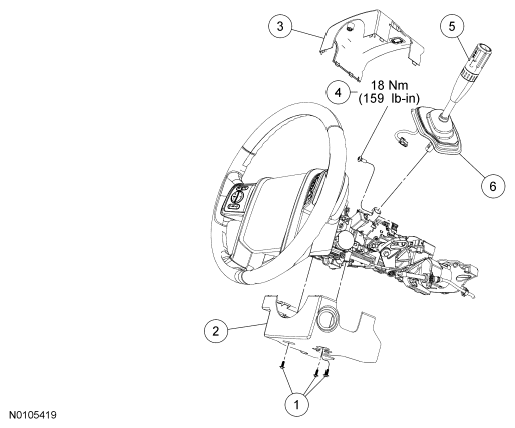 3

5

4

18 Nm
(159 lb-in)

6

2

1

N0105419