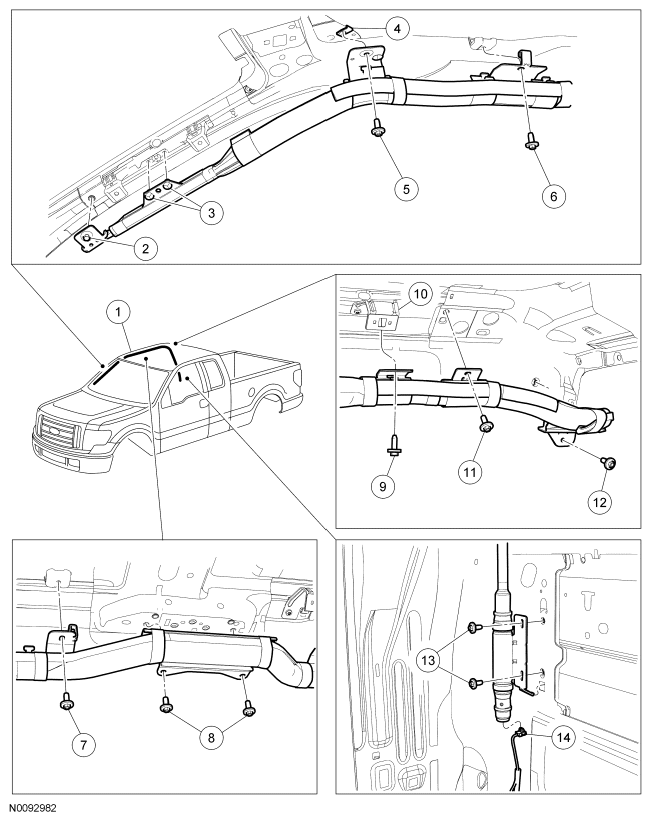 4
5
6
3
2
1
10
9
11
12
7
8
13
14
N0092982