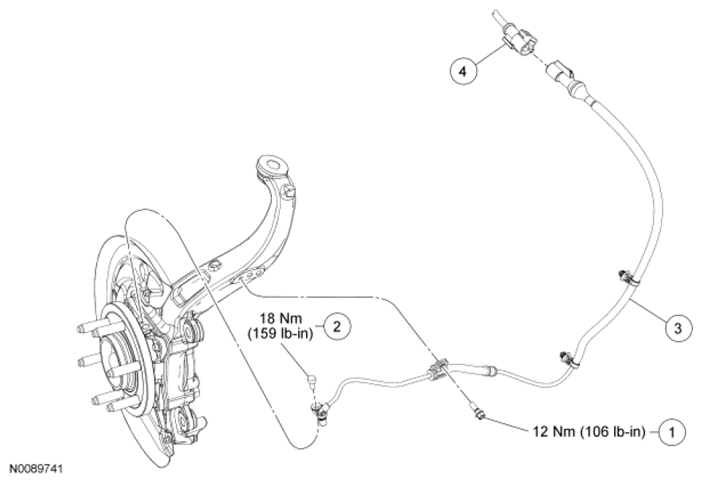 4

18 Nm
(159 lb-in)
2

3

12 Nm (106 lb-in)
1

N0089741