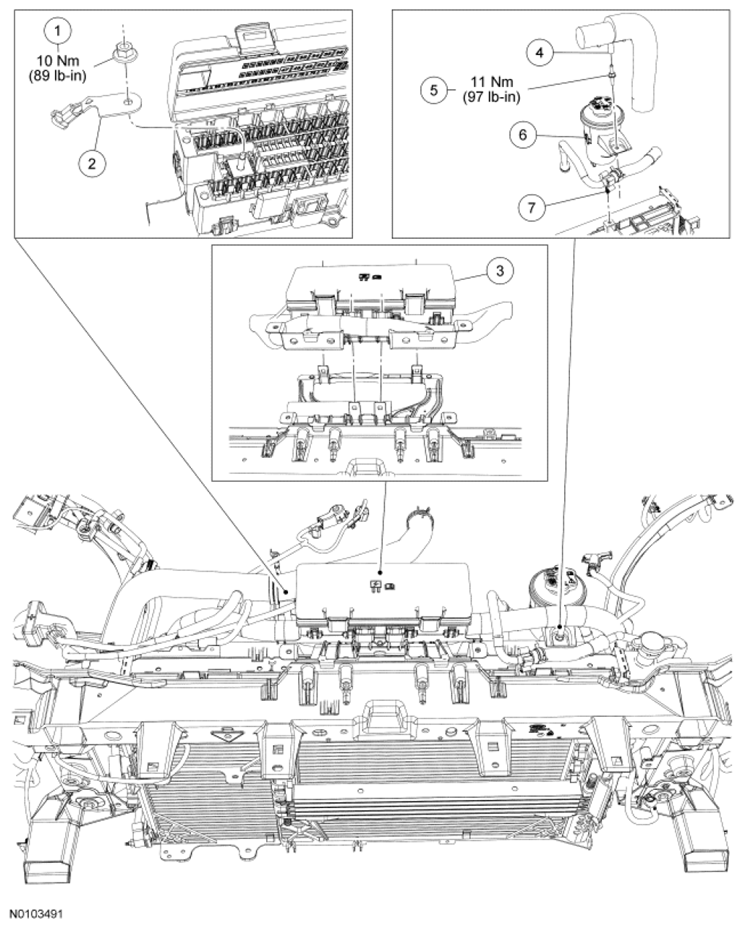 1
10 Nm
(89 lb-in)

2

4

5
11 Nm
(97 lb-in)

6

7

3

N0103491