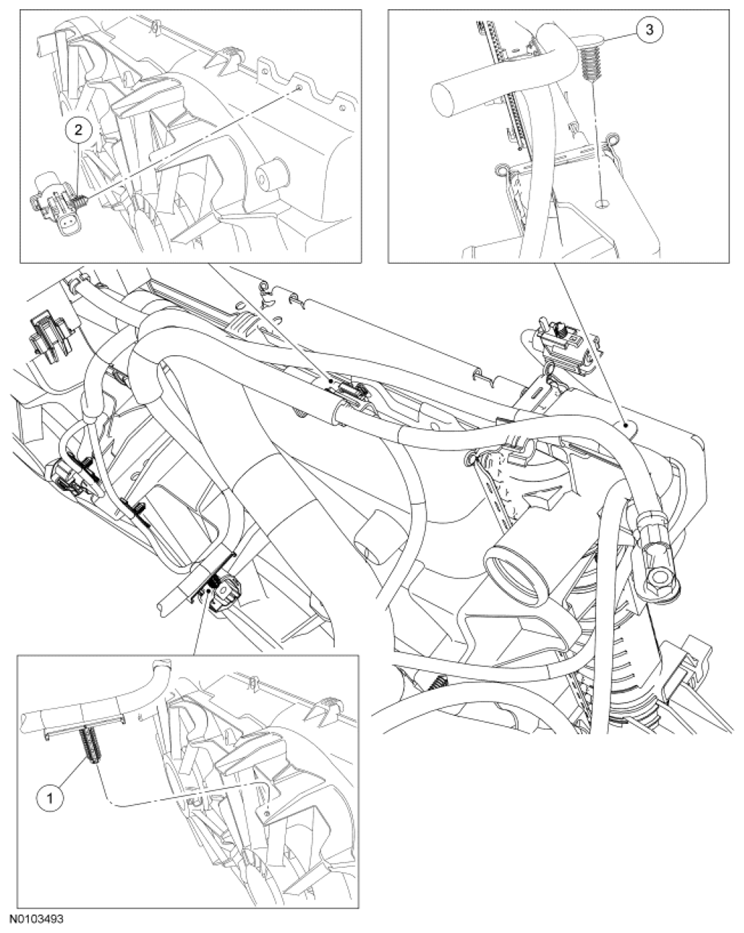 2

3

1

N0103493