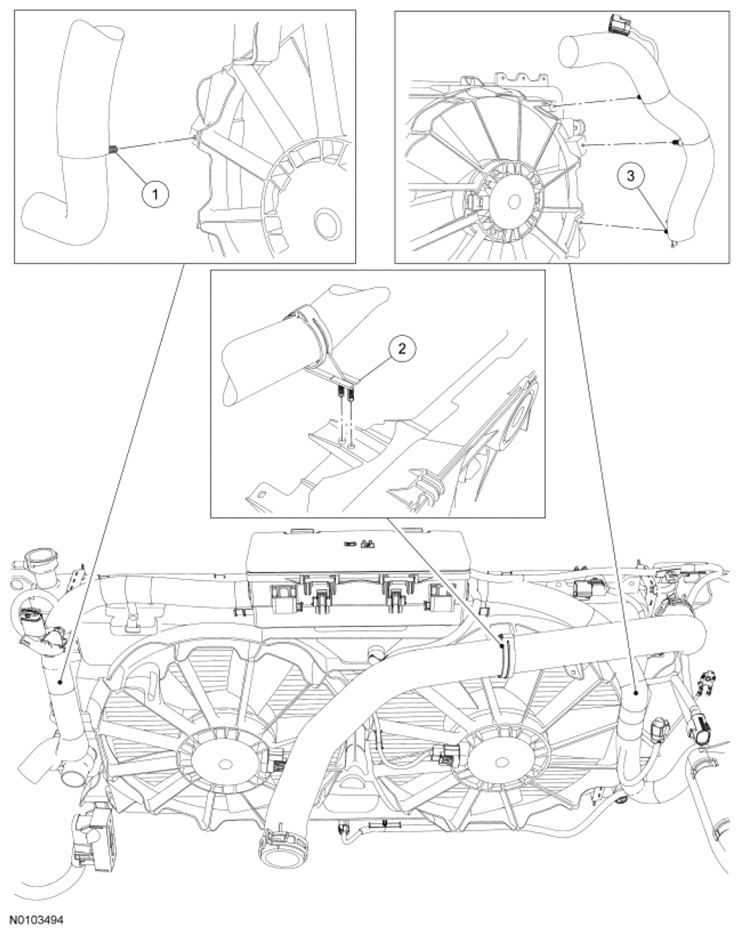 1

3

2

N0103494