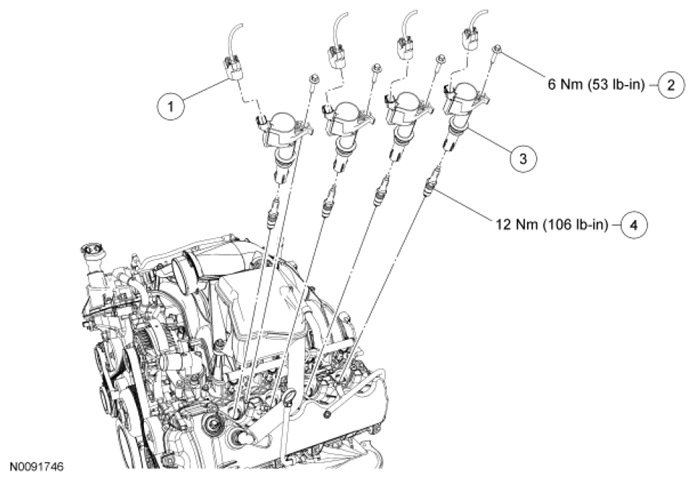 1

6 Nm (53 lb-in) 2

3

12 Nm (106 lb-in) 4

N0091746