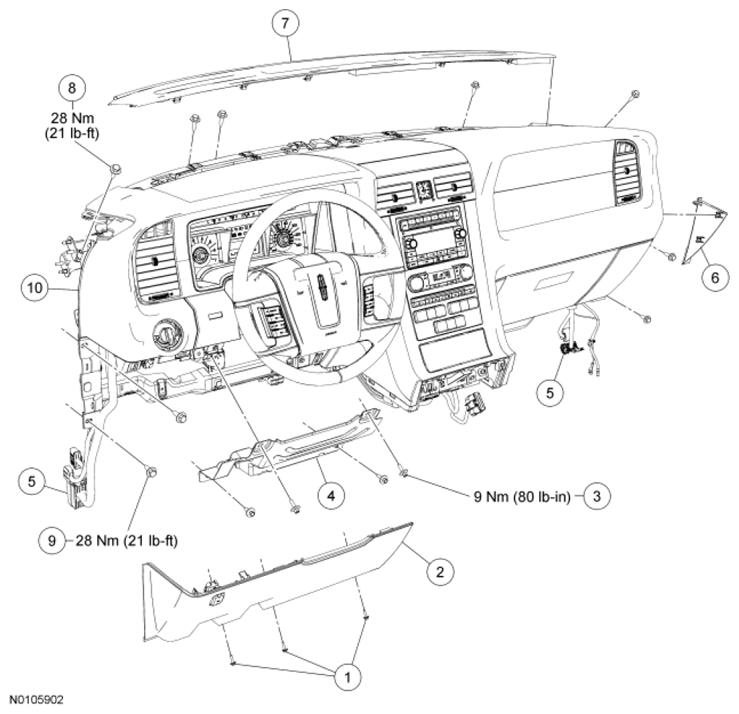 7

8
28 Nm
(21 lb-ft)

10

6

5

5

4

9 Nm (80 lb-in)
3

9
28 Nm (21 lb-ft)

2

1

N0105902