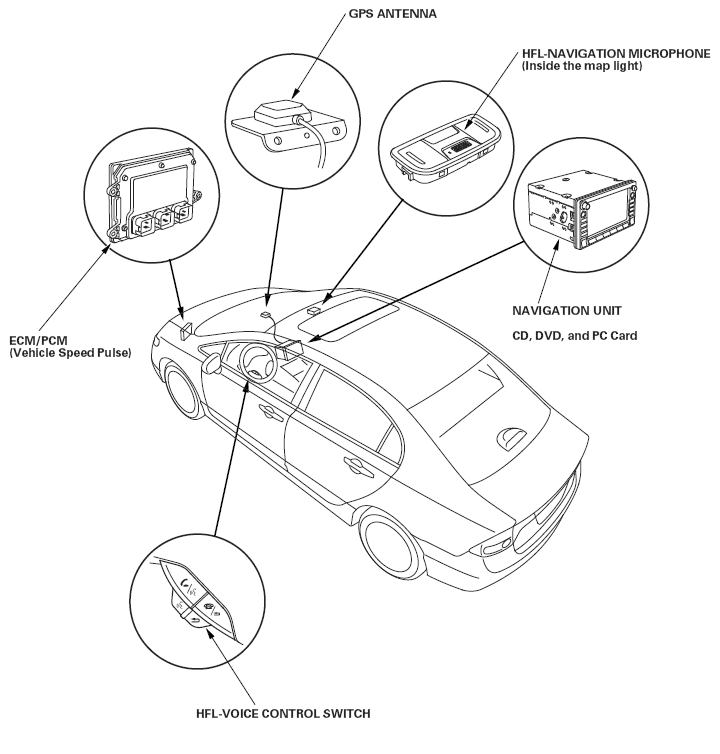 GPS ANTENNA

HFL-NAVIGATION MICROPHONE
(Inside the map light)

ECM/PCM
(Vehicle Speed Pulse)

NAVIGATION UNIT

CD, DVD, and PC Card

HFL-VOICE CONTROL SWITCH