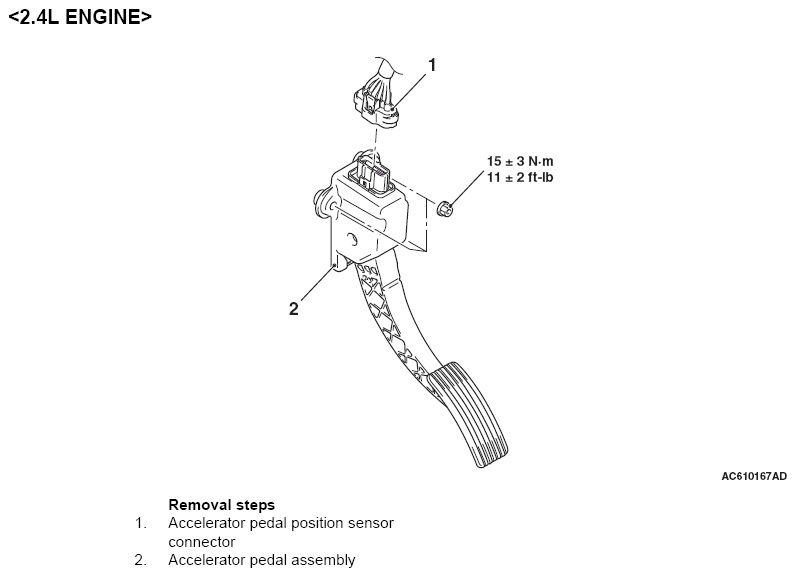 <2.4L ENGINE>

1

15 ± 3 N·m
11 ± 2 ft-lb

2

AC610167AD

Removal steps
1. Accelerator pedal position sensor connector
2. Accelerator pedal assembly