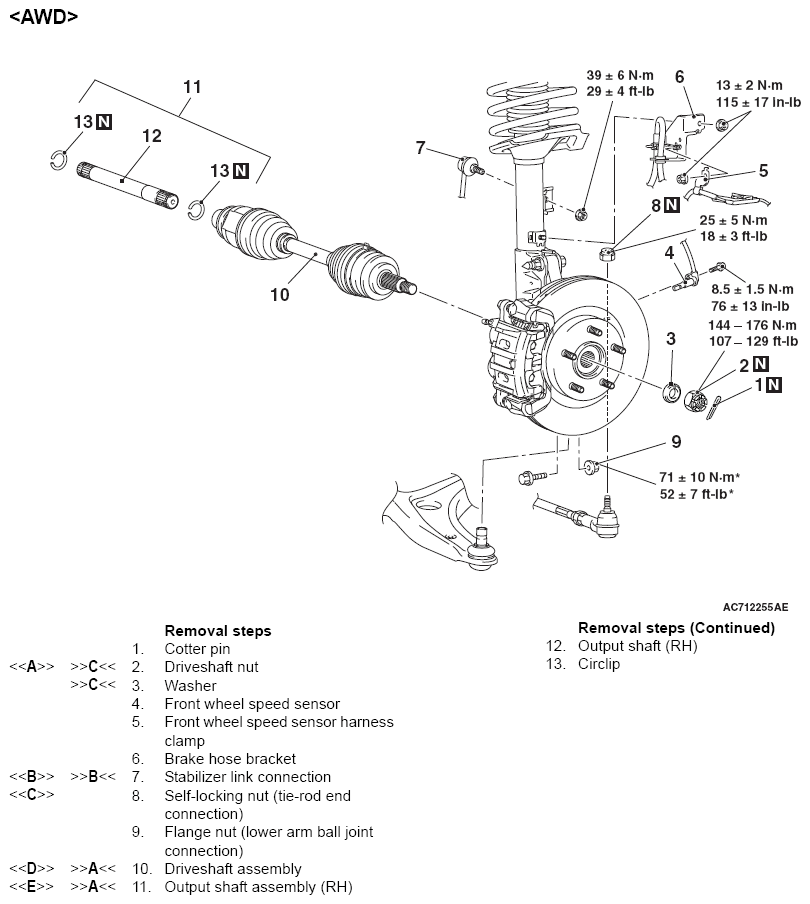 <AWD>

11

13 N

12

13 N

10

7

39 ± 6 N·m
29 ± 4 ft-lb

6

13 ± 2 N·m
115 ± 17 in-lb

5

8 N

25 ± 5 N·m
18 ± 3 ft-lb

4

8.5 ± 1.5 N·m
76 ± 13 in-lb

144 – 176 N·m
107 – 129 ft-lb

3

2 N

1 N

9

71 ± 10 N·m*
52 ± 7 ft-lb*

AC712255AE

Removal steps
1. Cotter pin
<<A>> >>C<< 2. Driveshaft nut
>>C<< 3. Washer
4. Front wheel speed sensor
5. Front wheel speed sensor harness clamp
6. Brake hose bracket
<<B>> >>B<< 7. Stabilizer link connection
<<C>> 8. Self-locking nut (tie-rod end connection)
9. Flange nut (lower arm ball joint connection)
<<D>> >>A<< 10. Driveshaft assembly
<<E>> >>A<< 11. Output shaft assembly (RH)

Removal steps (Continued)
12. Output shaft (RH)
13. Circlip