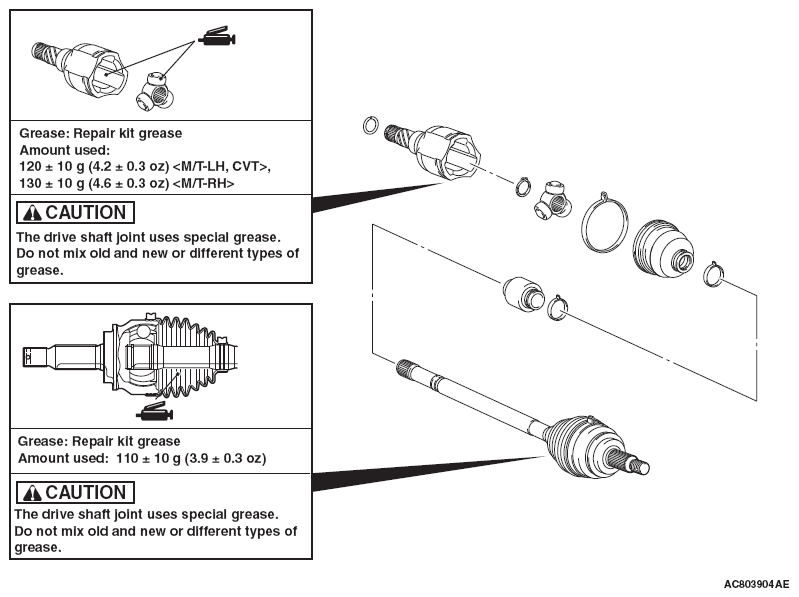 Grease: Repair kit grease
Amount used:
120 ± 10 g (4.2 ± 0.3 oz) <M/T-LH, CVT>,
130 ± 10 g (4.6 ± 0.3 oz) <M/T-RH>

CAUTION
The drive shaft joint uses special grease. Do not mix old and new or different types of grease.

Grease: Repair kit grease
Amount used: 110 ± 10 g (3.9 ± 0.3 oz)

CAUTION
The drive shaft joint uses special grease. Do not mix old and new or different types of grease.

AC803904AE