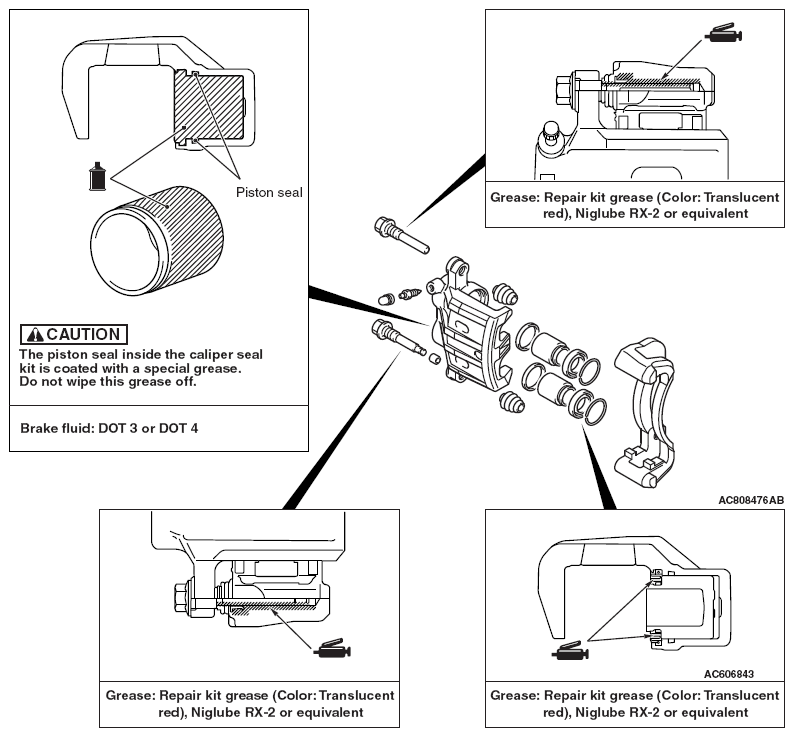 Piston seal

CAUTION
The piston seal inside the caliper seal kit is coated with a special grease. Do not wipe this grease off.

Brake fluid: DOT 3 or DOT 4

Grease: Repair kit grease (Color: Translucent red), Niglube RX-2 or equivalent

AC808476AB

Grease: Repair kit grease (Color: Translucent red), Niglube RX-2 or equivalent

AC606843

Grease: Repair kit grease (Color: Translucent red), Niglube RX-2 or equivalent