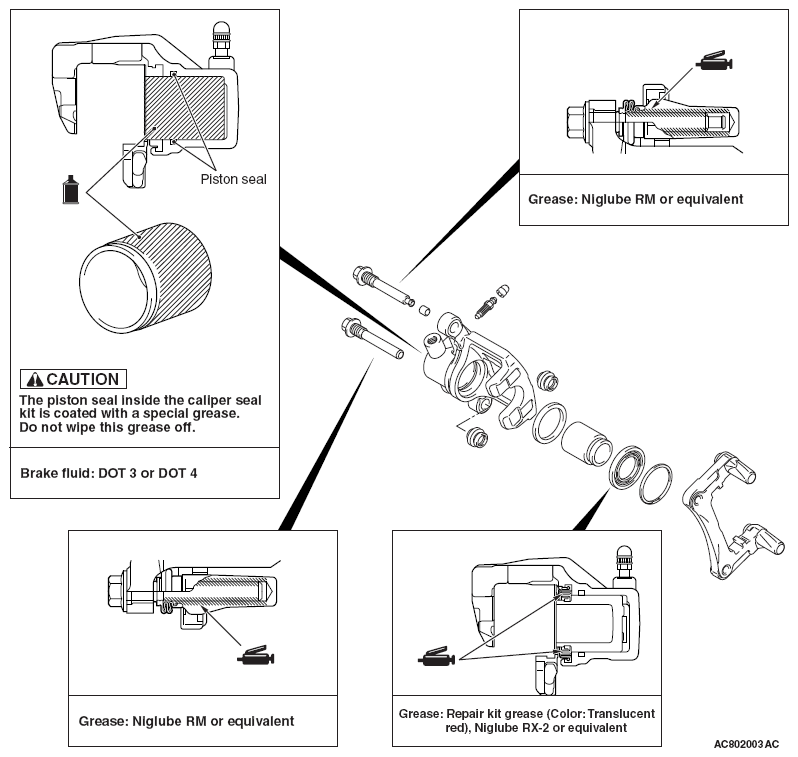 Piston seal

CAUTION
The piston seal inside the caliper seal kit is coated with a special grease. Do not wipe this grease off.

Brake fluid: DOT 3 or DOT 4

Grease: Niglube RM or equivalent

Grease: Niglube RM or equivalent

Grease: Repair kit grease (Color: Translucent red), Niglube RX-2 or equivalent

AC802003 AC