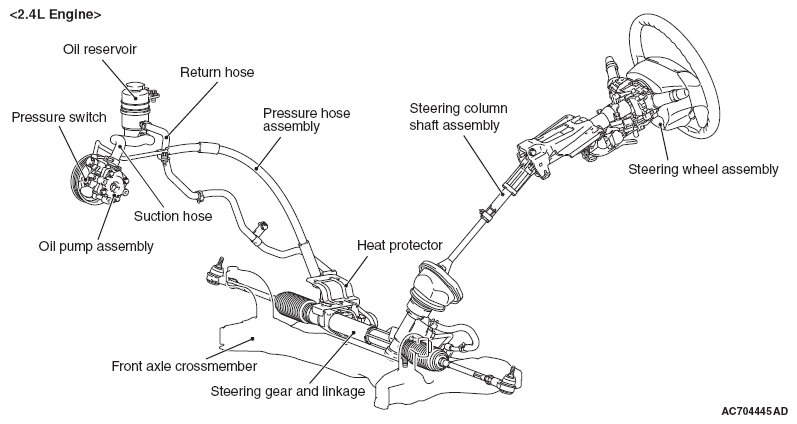 <2.4L Engine>

Oil reservoir

Return hose

Pressure switch

Pressure hose assembly

Steering column shaft assembly

Steering wheel assembly

Suction hose

Oil pump assembly

Heat protector

Front axle crossmember

Steering gear and linkage

AC704445AD