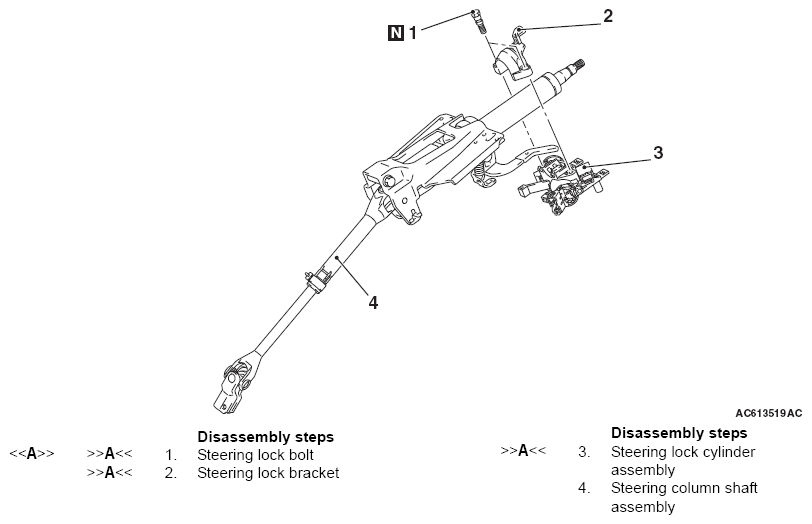 N 1

2

3

4

AC613519AC

Disassembly steps

<<A>> >>A<< 1. Steering lock bolt

>>A<< 2. Steering lock bracket

Disassembly steps

>>A<< 3. Steering lock cylinder assembly

4. Steering column shaft assembly