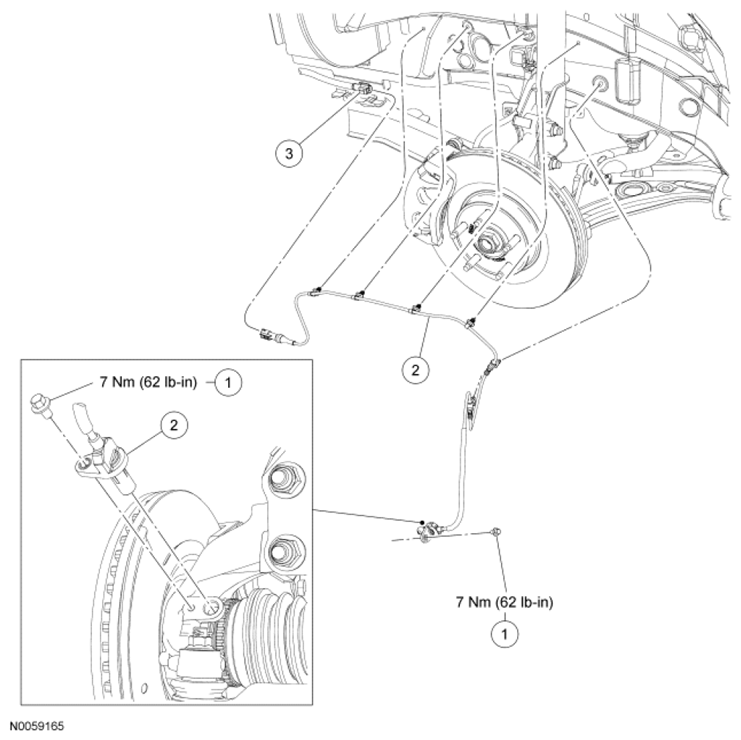 3

2

7 Nm (62 lb-in) 1

2

7 Nm (62 lb-in)

1

N0059165