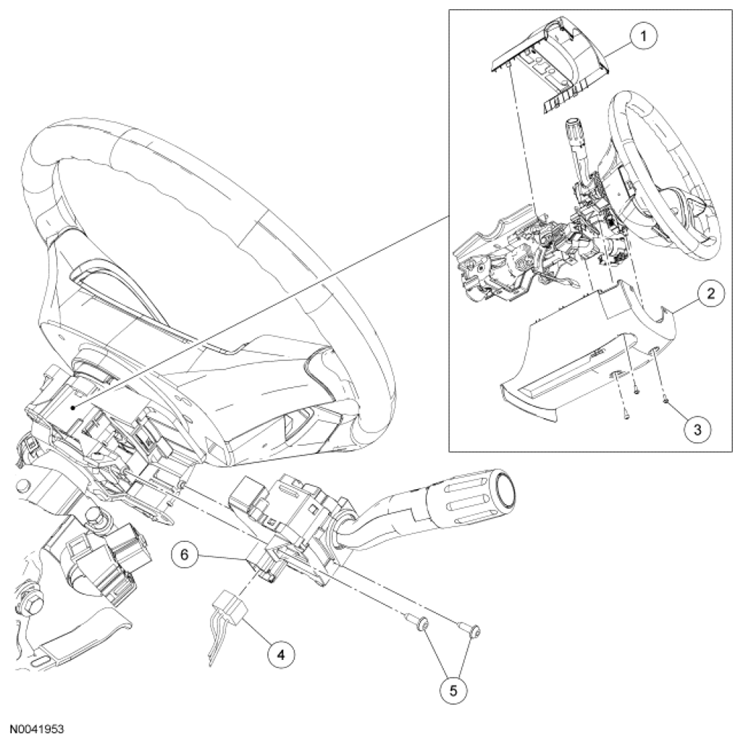 1
2
3
6
4
5
N0041953