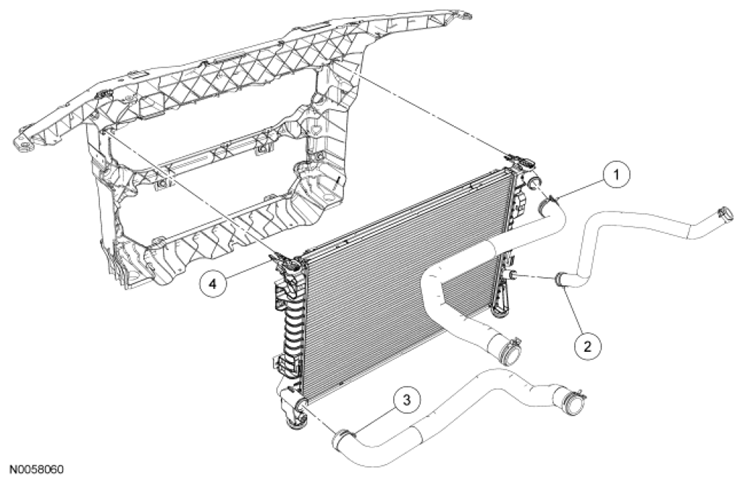 1
4
2
3
N0058060