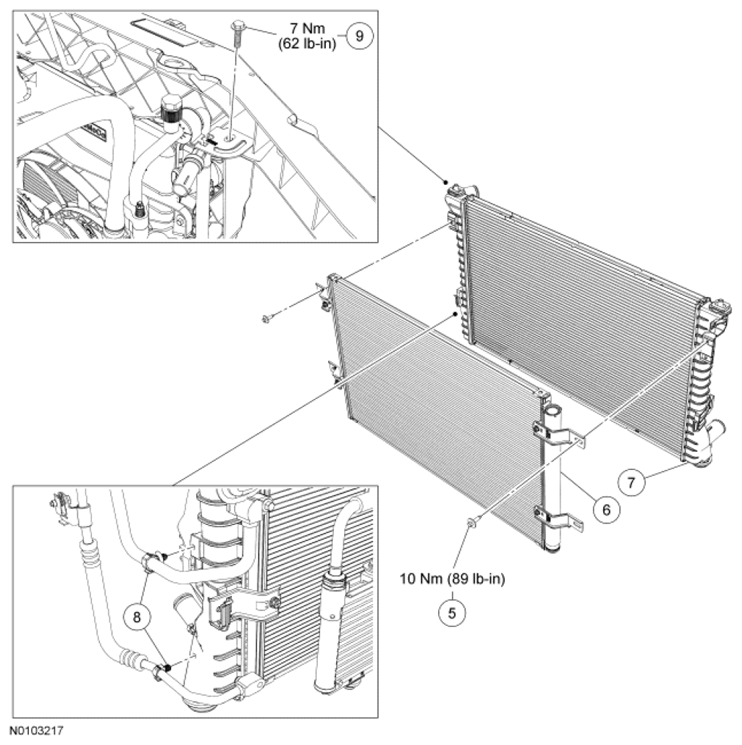 7 Nm
(62 lb-in)
9

7

6

10 Nm (89 lb-in)
5

8

N0103217