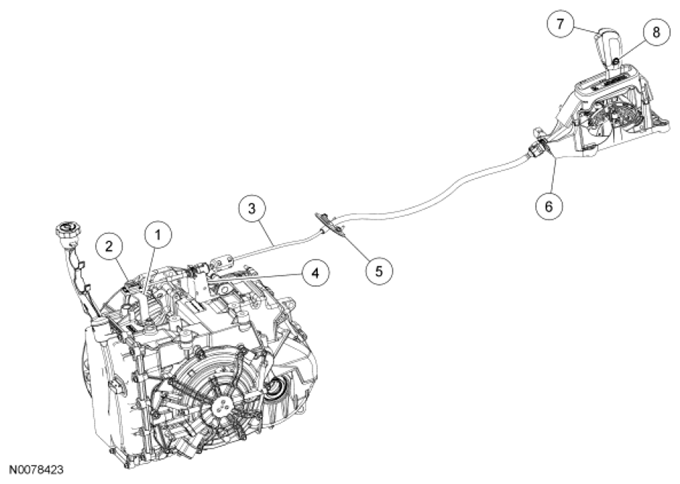 7
8
6
3
5
2
1
4
N0078423