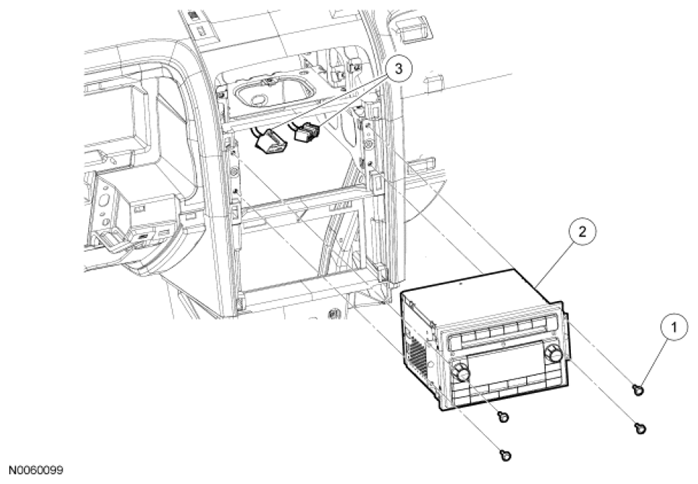 3
2
1
N0060099