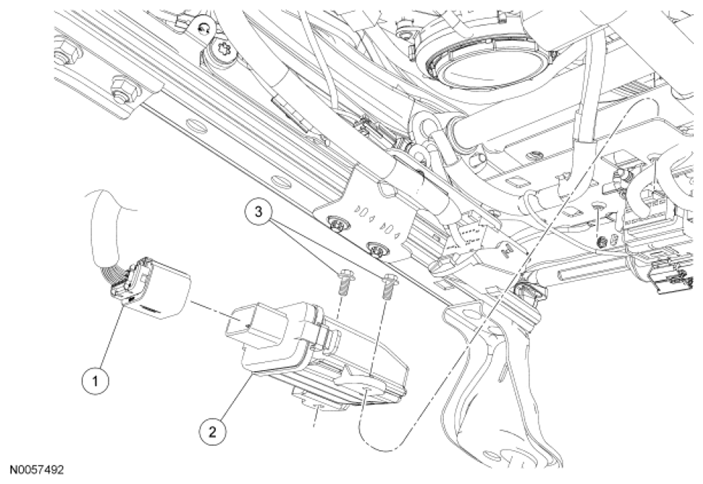 3

1

2

N0057492