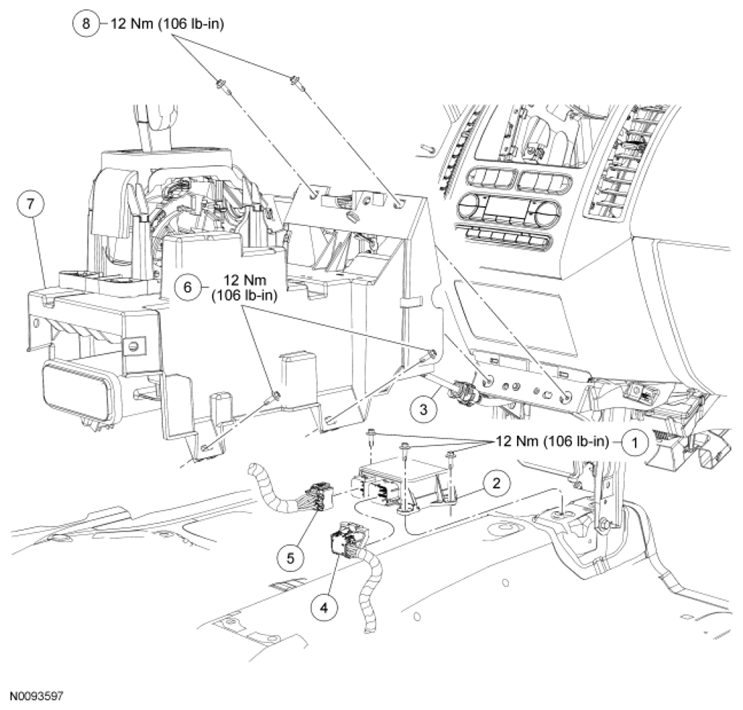 8 12 Nm (106 lb-in)

7

6 12 Nm (106 lb-in)

3

12 Nm (106 lb-in) 1

2

5

4

N0093597