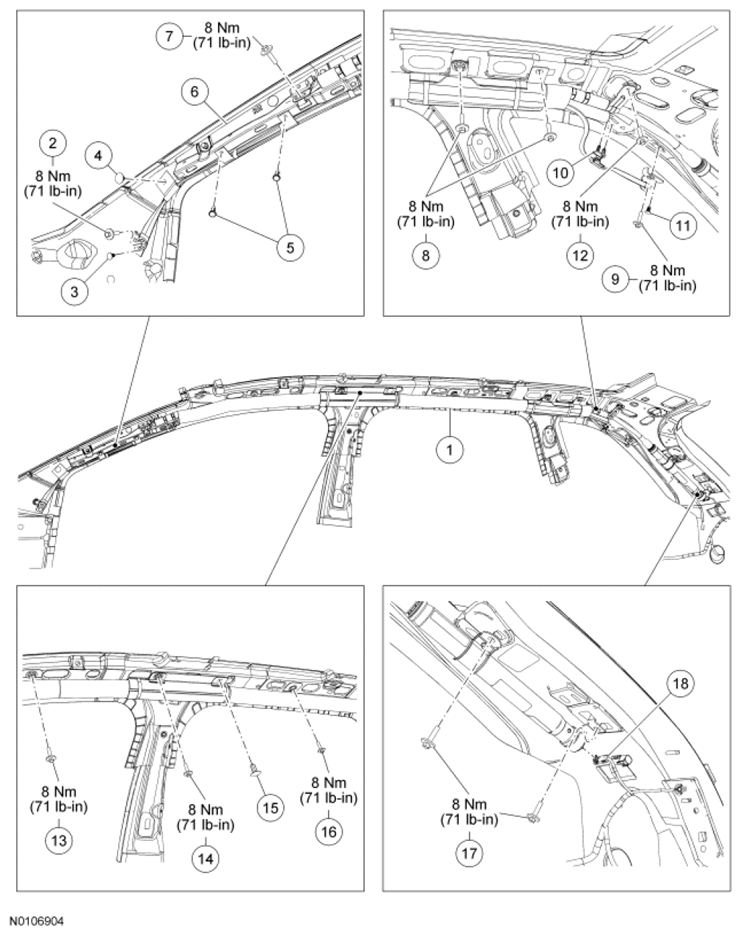 7
8 Nm
(71 lb-in)
6
2
8 Nm
(71 lb-in)
4
5
3

8 Nm
(71 lb-in)
8
10
8 Nm
(71 lb-in)
12
11
9
8 Nm
(71 lb-in)

1

8 Nm
(71 lb-in)
13
8 Nm
(71 lb-in)
14
15
8 Nm
(71 lb-in)
16

18
8 Nm
(71 lb-in)
17

N0106904