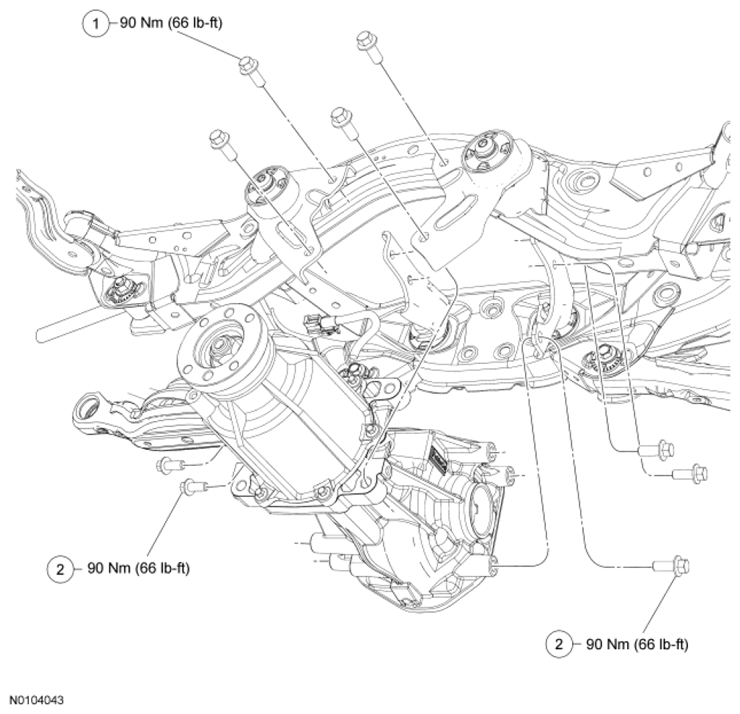 1 90 Nm (66 lb-ft)

2 90 Nm (66 lb-ft)

2 90 Nm (66 lb-ft)

N0104043