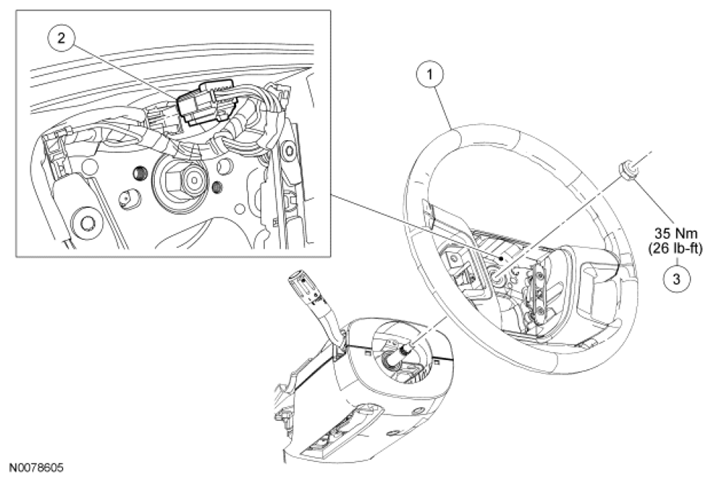 2

1

35 Nm
(26 lb-ft)

3

N0078605