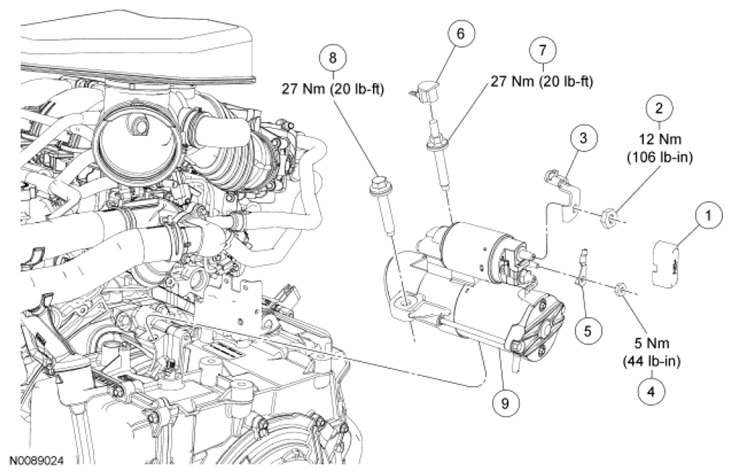 8
27 Nm (20 lb-ft)

6

7
27 Nm (20 lb-ft)

2
12 Nm
(106 lb-in)

3

1

5

5 Nm
(44 lb-in)
4

9

N0089024