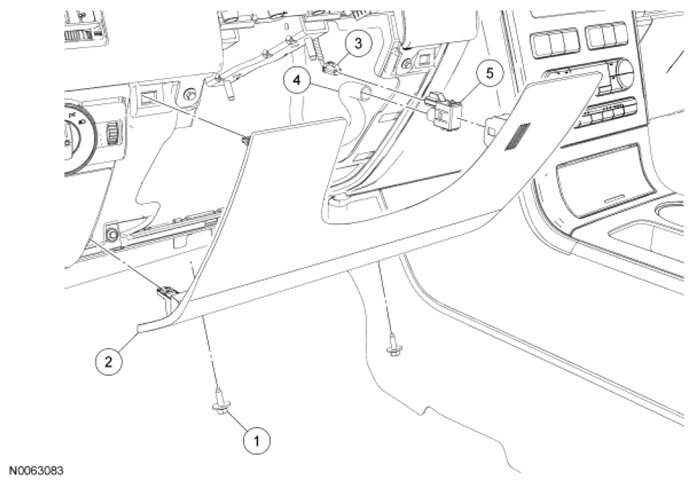 3
4
5
2
1
N0063083