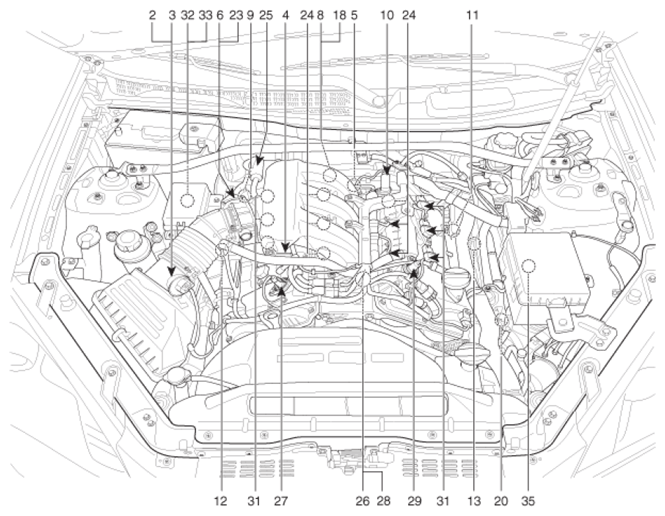 2 3 32 33 6 23 9 25 4 24 8 18 5 10 24 11

12 31 27 26 28 29 31 13 20 35