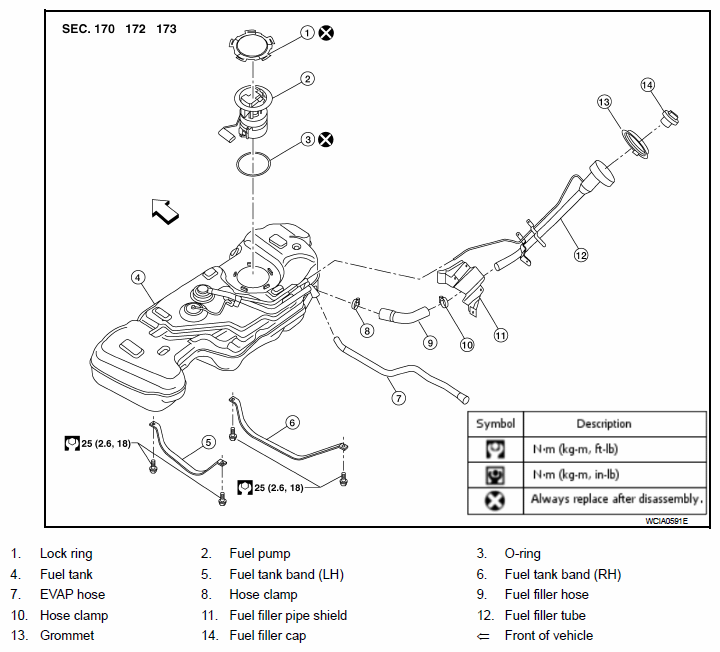 SEC. 170 172 173

1
2
3
4
5
6
7
8
9
10
11
12
13
14

25 (2.6, 18)

25 (2.6, 18)

| Symbol | Description |
|---|---|
| | N·m (kg-m, ft-lb) |
| | N·m (kg-m, in-lb) |
| | Always replace after disassembly. |

WCIA0591E

1. Lock ring
2. Fuel pump
3. O-ring
4. Fuel tank
5. Fuel tank band (LH)
6. Fuel tank band (RH)
7. EVAP hose
8. Hose clamp
9. Fuel filler hose
10. Hose clamp
11. Fuel filler pipe shield
12. Fuel filler tube
13. Grommet
14. Fuel filler cap
⇐ Front of vehicle