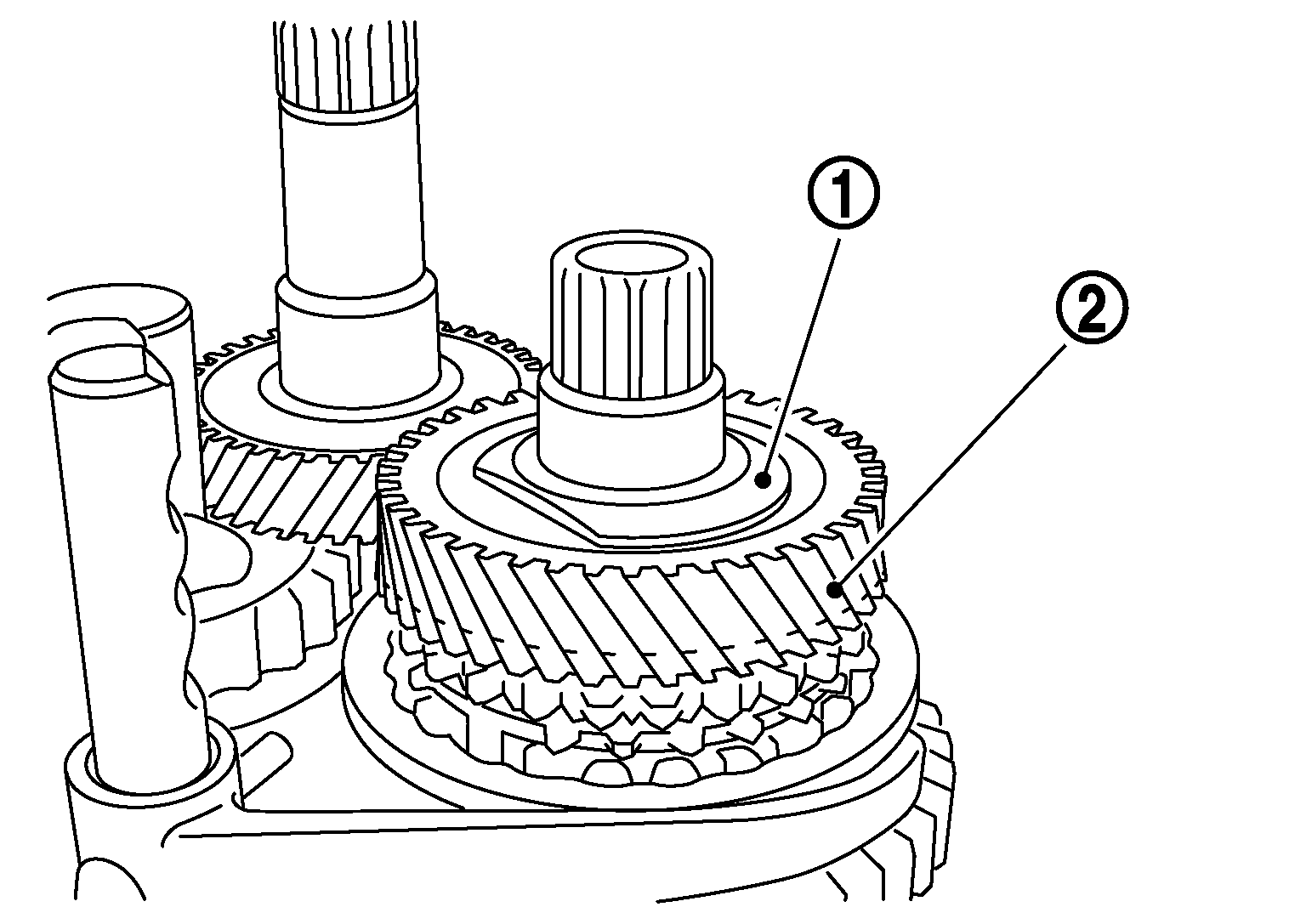 1
2